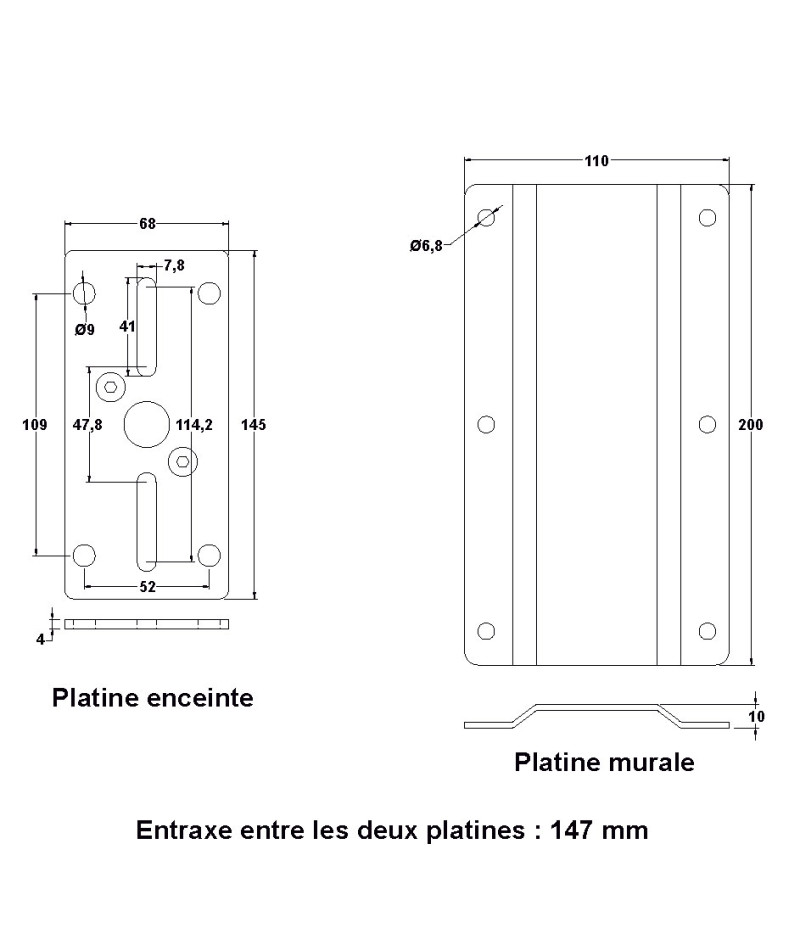 68

7,8

Ø9

41

109

47,8

114,2

145

52

4

Platine enceinte

110

Ø6,8

200

10

Platine murale

Entraxe entre les deux platines : 147 mm